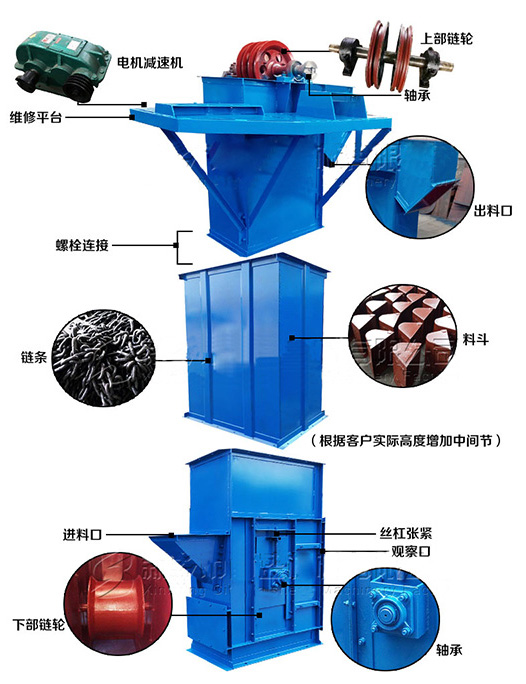 电机减速机

上部链轮

轴承

维修平台

出料口

螺栓连接

链条

料斗

（根据客户实际高度增加中间节）

进料口

丝杠张紧

观察口

下部链轮

轴承